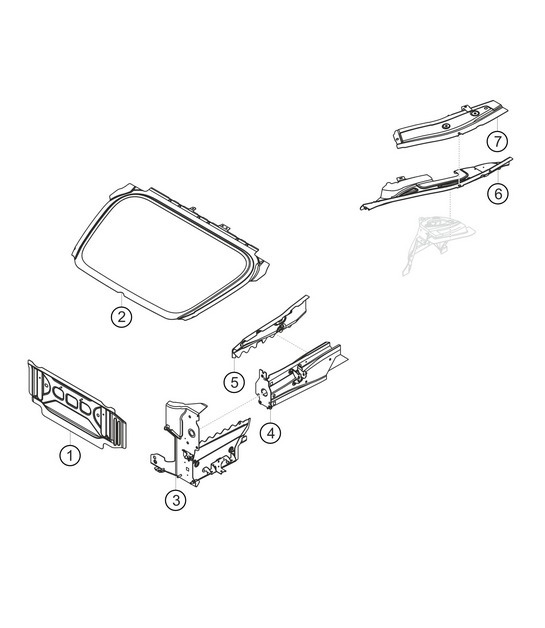 7
6
2
5
4
1
3