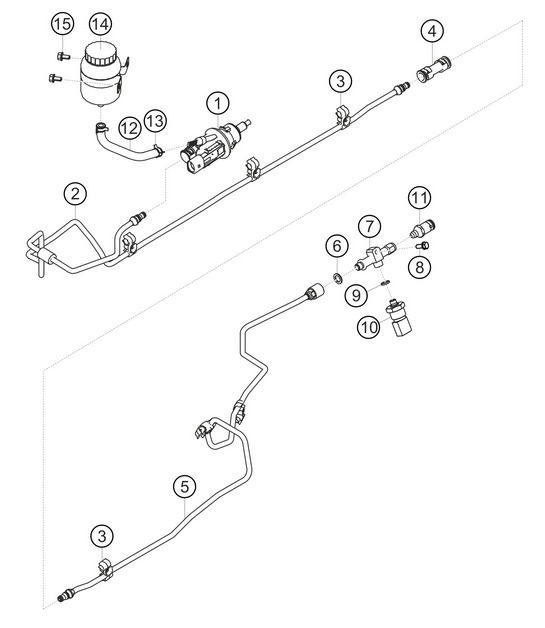 15
14
4
3
1
12
13
2
11
7
6
8
9
10
5
3