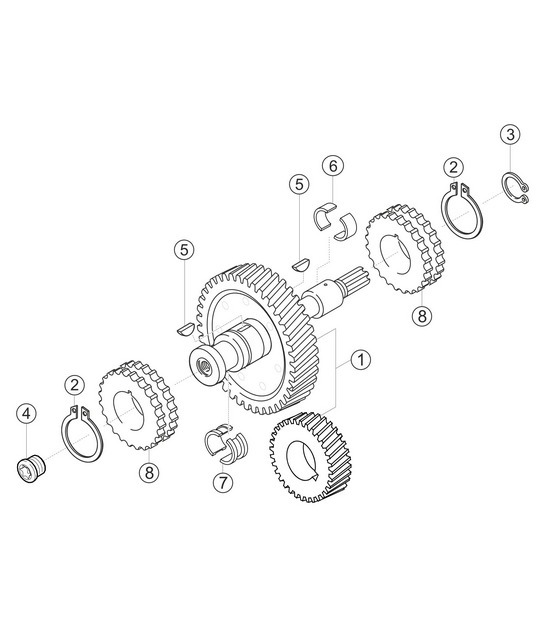 3
2
6
5
5
8
1
2
4
8
7