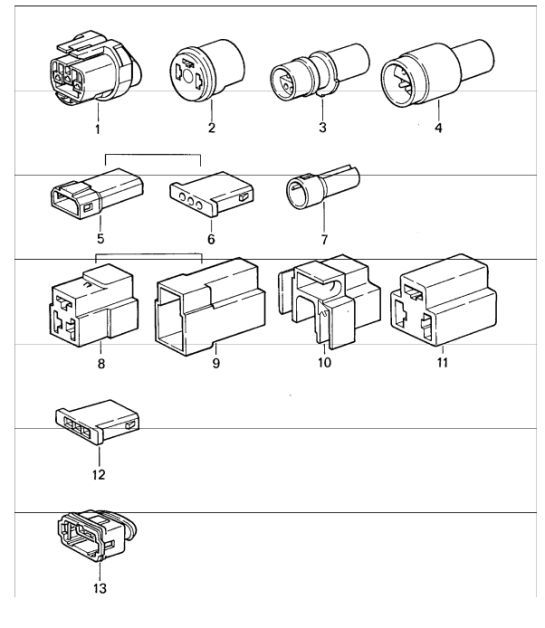 1
2
3
4
5
6
7
8
9
10
11
12
13